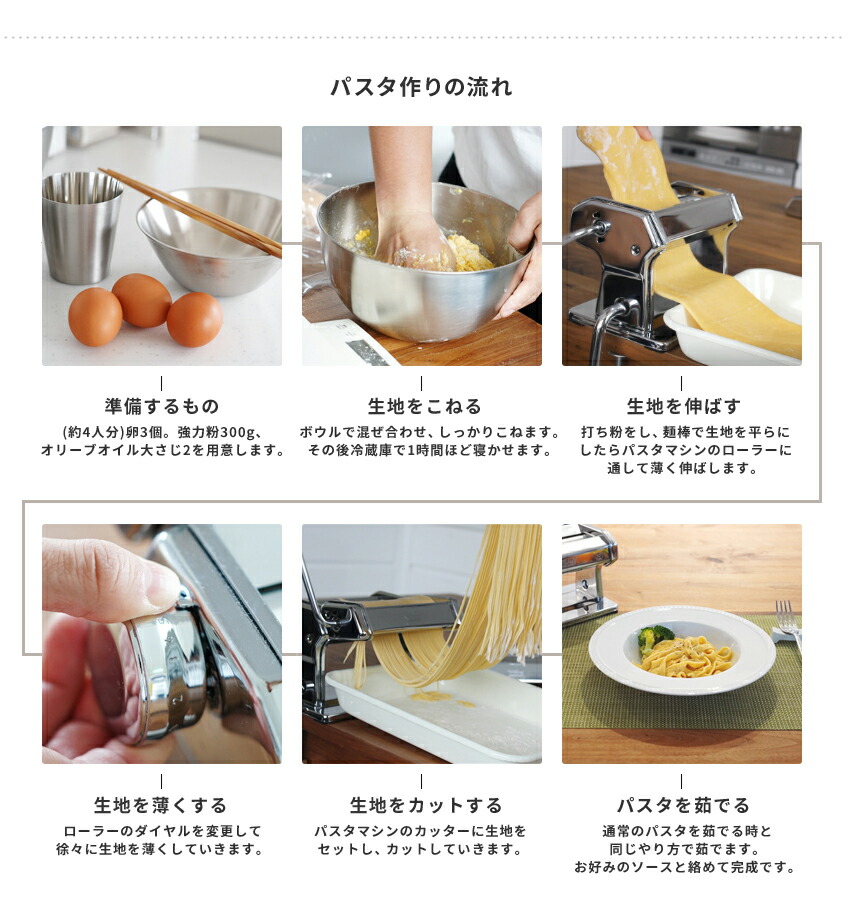 パスタ作りの流れ

準備するもの

(約4人分)卵3個。強力粉300g、オリーブオイル大さじ2を用意します。

生地をこねる

ボウルで混ぜ合わせ、しっかりこねます。その後冷蔵庫で1時間ほど寝かせます。

生地を伸ばす

打ち粉をし、麺棒で生地を平らにしたらパスタマシンのローラーに通して薄く伸ばします。

生地を薄くする

ローラーのダイヤルを変更して徐々に生地を薄くしていきます。

生地をカットする

パスタマシンのカッターに生地をセットし、カットしていきます。

パスタを茹でる

通常のパスタを茹でる時と同じやり方で茹でます。お好みのソースと絡めて完成です。