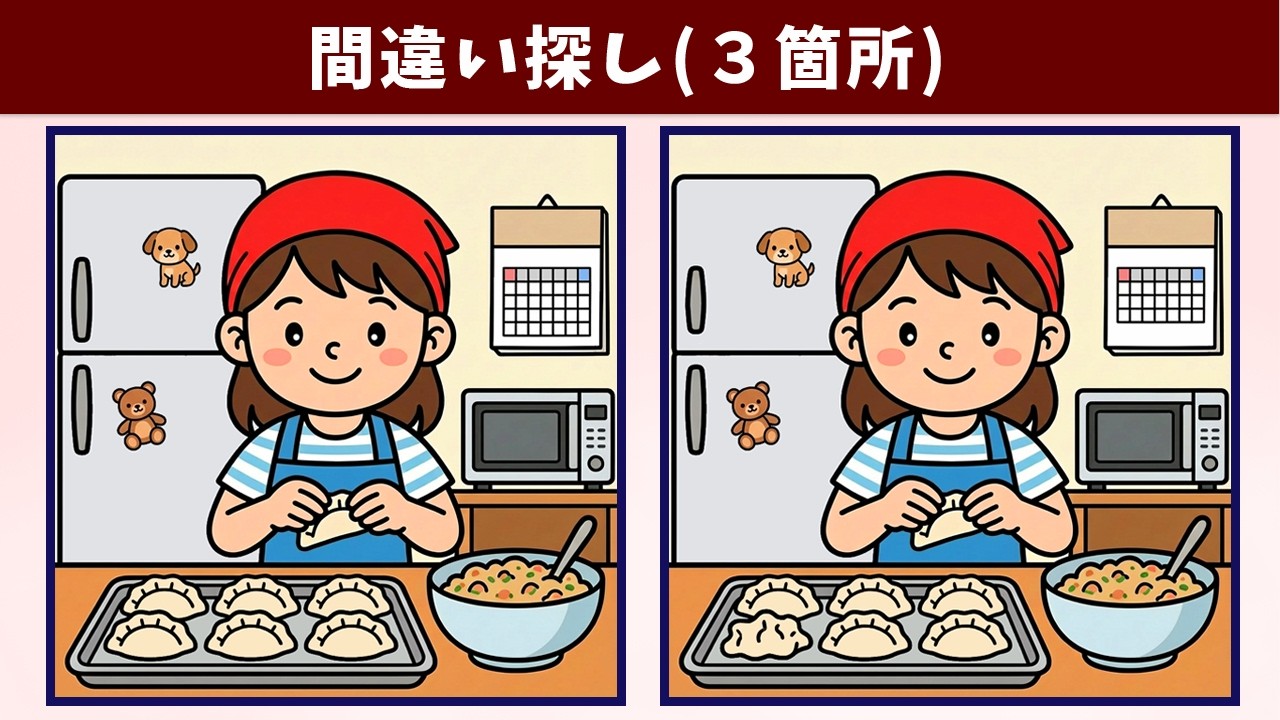 間違い探し(３箇所)