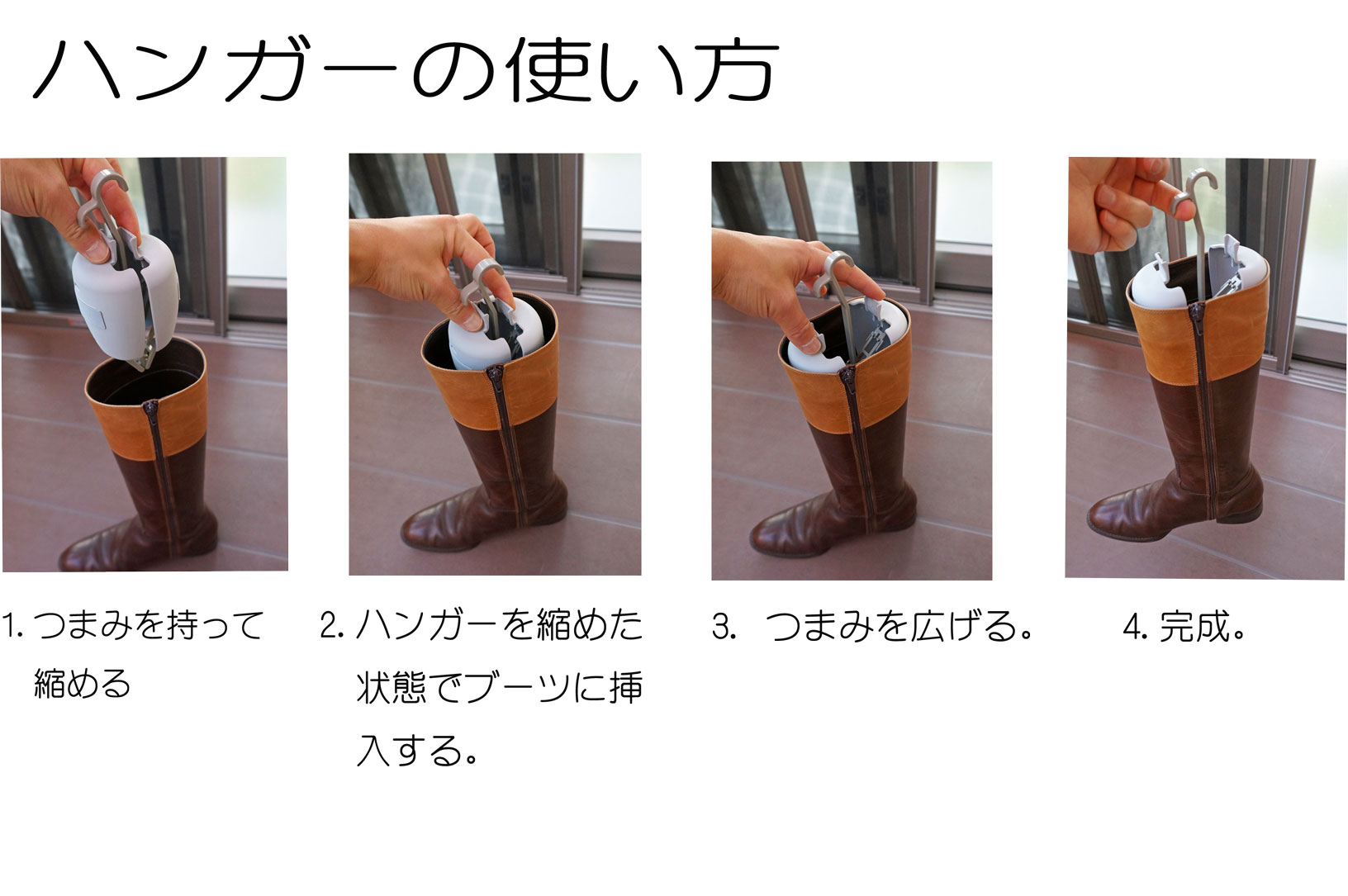 ハンガーの使い方

1. つまみを持って縮める

2. ハンガーを縮めた状態でブーツに挿入する。

3. つまみを広げる。

4. 完成。