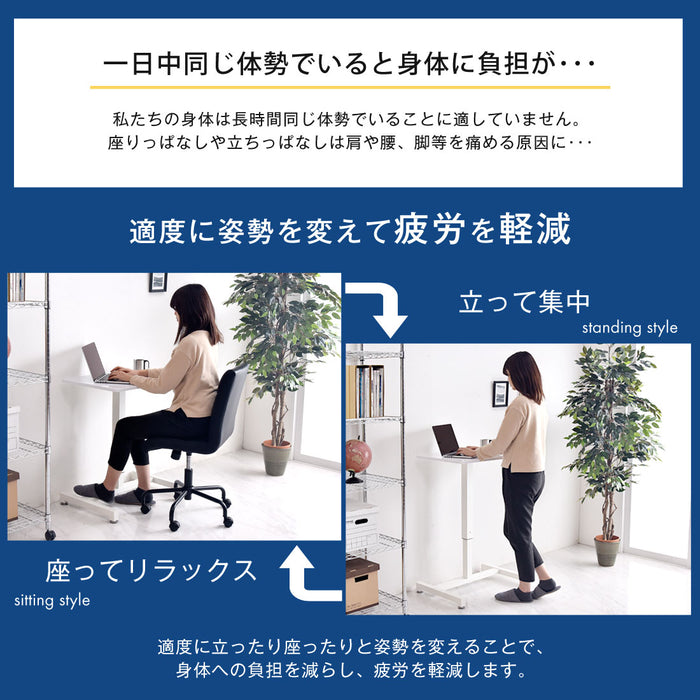 一日中同じ体勢でいると身体に負担が・・・

私たちの身体は長時間同じ体勢でいることに適していません。
座りっぱなしや立ちっぱなしは肩や腰、脚等を痛める原因に・・・

適度に姿勢を変えて疲労を軽減

立って集中
standing style

座ってリラックス
sitting style

適度に立ったり座ったりと姿勢を変えることで、
身体への負担を減らし、疲労を軽減します。