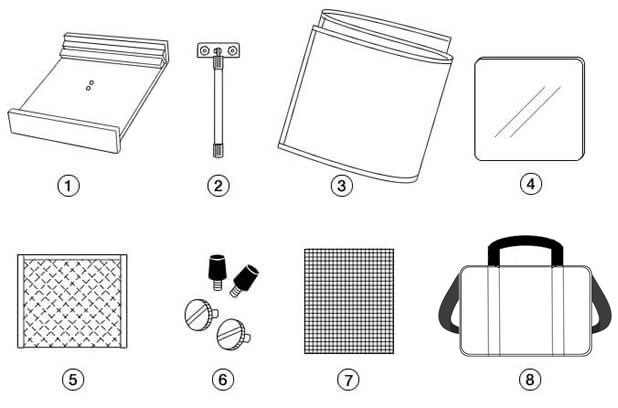 1
2
3
4
5
6
7
8