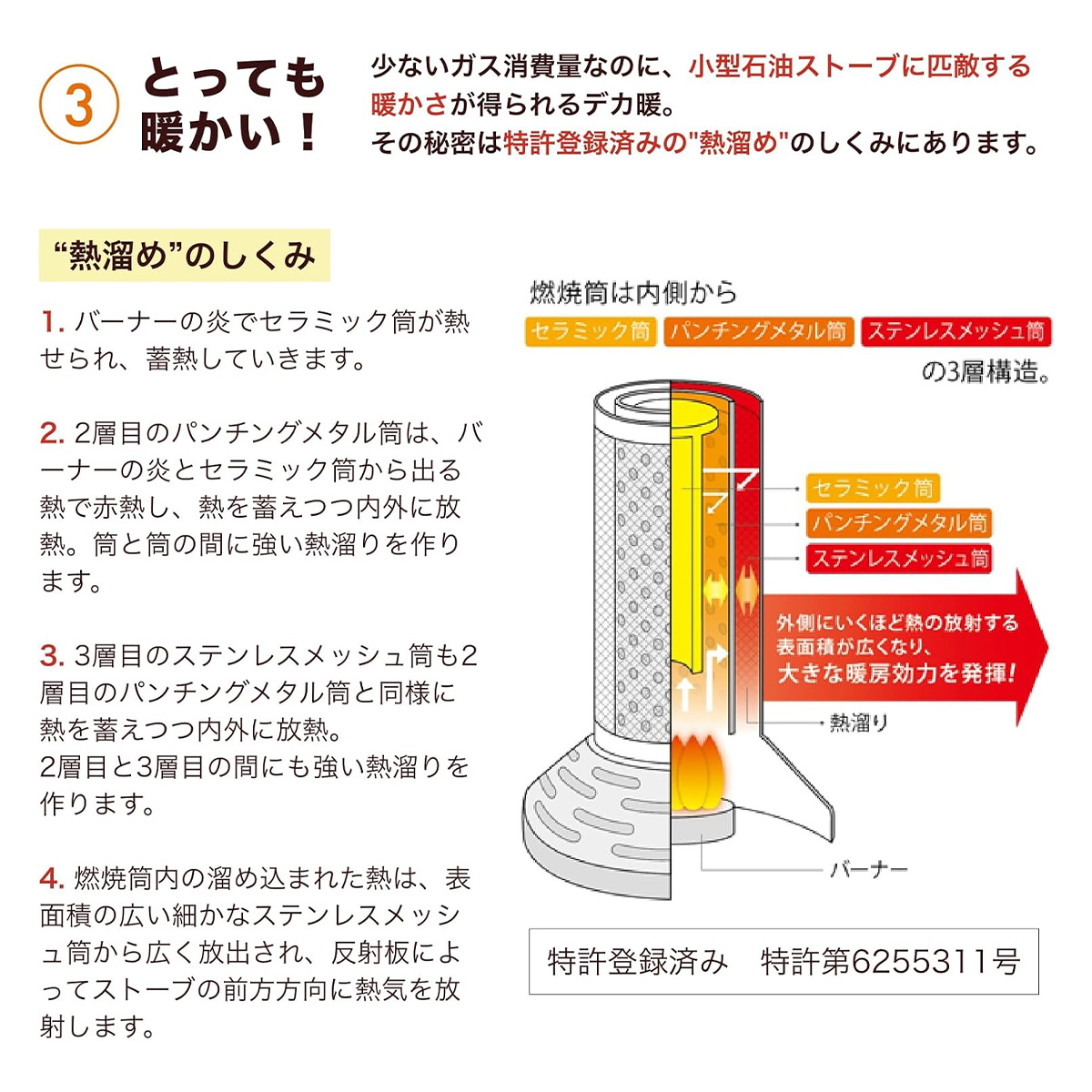 3 とっても暖かい！

少ないガス消費量なのに、小型石油ストーブに匹敵する暖かさが得られるデカ暖。
その秘密は特許登録済みの"熱溜め"のしくみにあります。

“熱溜め”のしくみ

1. バーナーの炎でセラミック筒が熱せられ、蓄熱していきます。

2. 2層目のパンチングメタル筒は、バーナーの炎とセラミック筒から出る熱で赤熱し、熱を蓄えつつ内外に放熱。筒と筒の間に強い熱溜りを作ります。

3. 3層目のステンレスメッシュ筒も2層目のパンチングメタル筒と同様に熱を蓄えつつ内外に放熱。
2層目と3層目の間にも強い熱溜りを作ります。

4. 燃焼筒内の溜め込まれた熱は、表面積の広い細かなステンレスメッシュ筒から広く放出され、反射板によってストーブの前方方向に熱気を放射します。

燃焼筒は内側から
セラミック筒 パンチングメタル筒 ステンレスメッシュ筒
の3層構造。

セラミック筒
パンチングメタル筒
ステンレスメッシュ筒

外側にいくほど熱の放射する表面積が広くなり、大きな暖房効力を発揮！

熱溜り

バーナー

特許登録済み　特許第6255311号