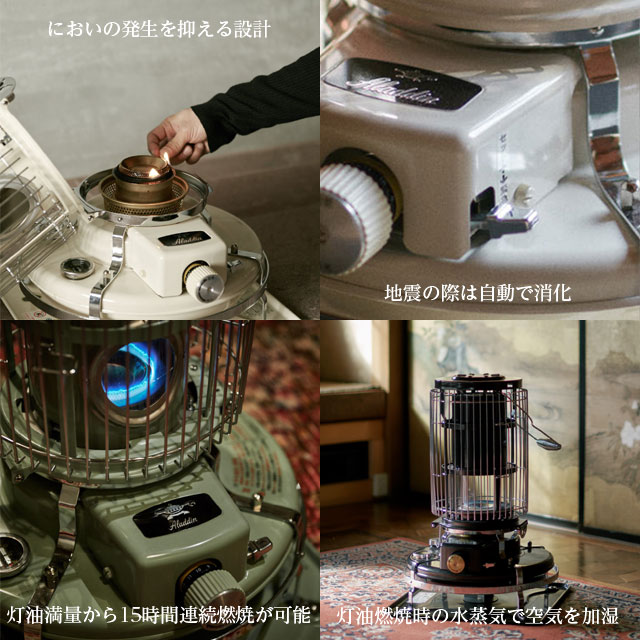 においの発生を抑える設計

Aladdin

Aladdin

地震の際は自動で消化

Aladdin

灯油満量から15時間連続燃焼が可能

灯油燃焼時の水蒸気で空気を加湿