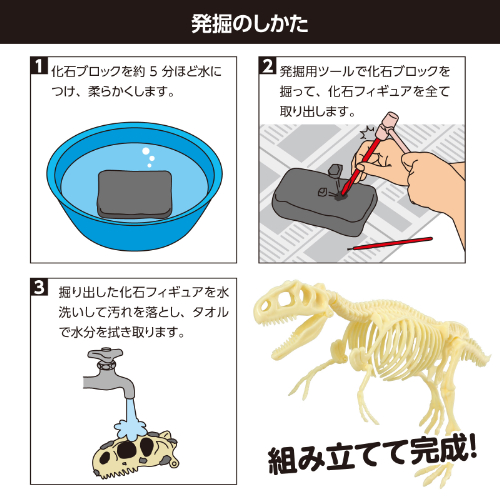 発掘のしかた

1 化石ブロックを約 5 分ほど水につけ、柔らかくします。

2 発掘用ツールで化石ブロックを掘って、化石フィギュアを全て取り出します。

3 掘り出した化石フィギュアを水洗いして汚れを落とし、タオルで水分を拭き取ります。

組み立てて完成!